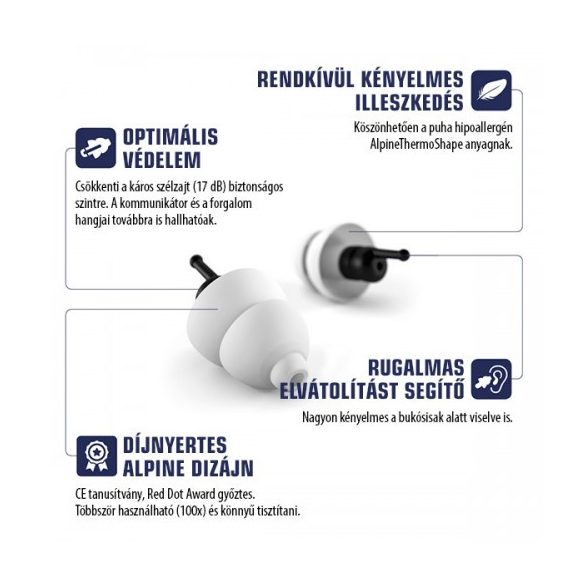 RENDKÍVÜL KÉNYELMES ILLESZKEDÉS

Köszönhetően a puha hipoallergén AlpineThermoShape anyagnak.

OPTIMÁLIS VÉDELEM

Csökkenti a káros szélzajt (17 dB) biztonságos szintre. A kommunikátor és a forgalom hangjai továbbra is hallhatóak.

RUGALMAS ELVÁTOLÍTÁST SEGÍTŐ

Nagyon kényelmes a bukósisak alatt viselve is.

DÍJNYERTES ALPINE DIZÁJN

CE tanusítvány, Red Dot Award győztes. Többször használható (100x) és könnyű tisztítani.