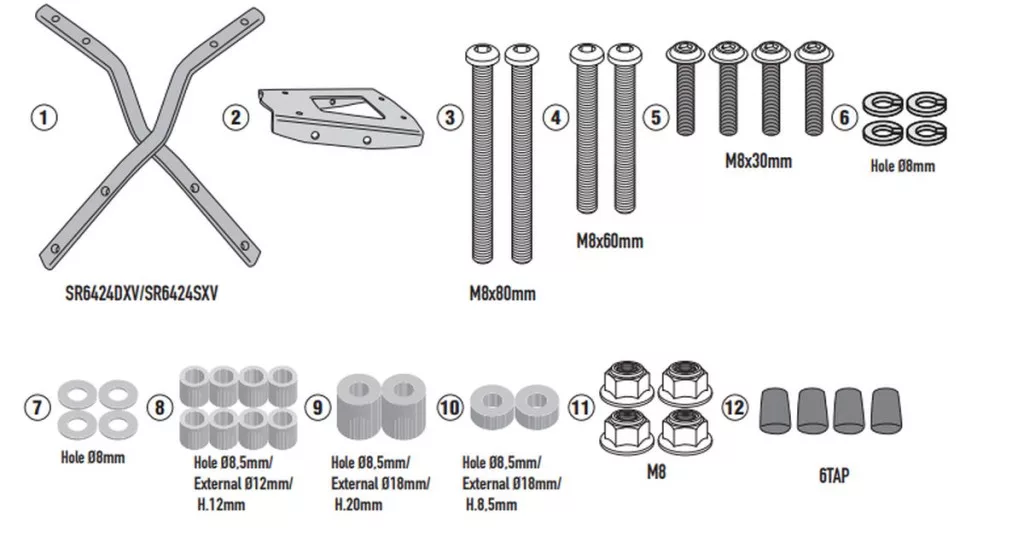 1 SR6424DXV/SR6424SXV

2

3 M8x80mm

4 M8x60mm

5 M8x30mm

6 Hole Ø8mm

7 Hole Ø8mm

8 Hole Ø8,5mm/ External Ø12mm/ H.12mm

9 Hole Ø8,5mm/ External Ø18mm/ H.20mm

10 Hole Ø8,5mm/ External Ø18mm/ H.8,5mm

11 M8

12 6TAP